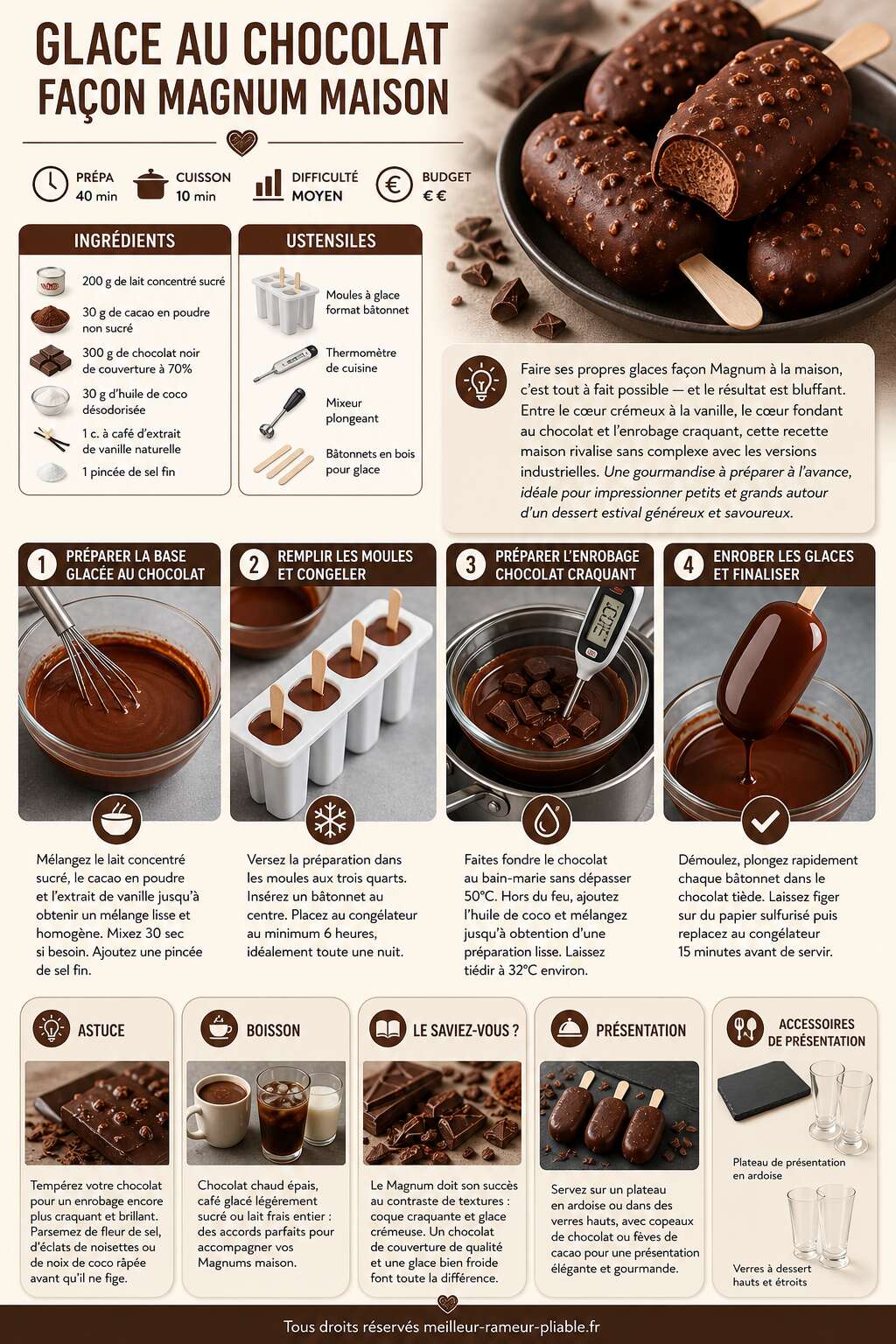 GLACE AU CHOCOLAT
FAÇON MAGNUM MAISON

PRÉPA
40 min

CUISSON
10 min

DIFFICULTÉ
MOYEN

BUDGET
€ €

INGRÉDIENTS

200 g de lait concentré sucré

30 g de cacao en poudre non sucré

300 g de chocolat noir de couverture à 70%

30 g d'huile de coco désodorisée

1 c. à café d'extrait de vanille naturelle

1 pincée de sel fin

USTENSILES

Moules à glace format bâtonnet

Thermomètre de cuisine

Mixeur plongeant

Bâtonnets en bois pour glace

Faire ses propres glaces façon Magnum à la maison, c'est tout à fait possible — et le résultat est bluffant. Entre le cœur crémeux à la vanille, le cœur fondant au chocolat et l'enrobage craquant, cette recette maison rivalise sans complexe avec les versions industrielles. Une gourmandise à préparer à l'avance, idéale pour impressionner petits et grands autour d'un dessert estival généreux et savoureux.

1 PRÉPARER LA BASE GLACÉE AU CHOCOLAT

Mélangez le lait concentré sucré, le cacao en poudre et l'extrait de vanille jusqu'à obtenir un mélange lisse et homogène. Mixez 30 sec si besoin. Ajoutez une pincée de sel fin.

2 REMPLIR LES MOULES ET CONGELER

Versez la préparation dans les moules aux trois quarts. Insérez un bâtonnet au centre. Placez au congélateur au minimum 6 heures, idéalement toute une nuit.

3 PRÉPARER L'ENROBAGE CHOCOLAT CRAQUANT

Faites fondre le chocolat au bain-marie sans dépasser 50°C. Hors du feu, ajoutez l'huile de coco et mélangez jusqu'à obtention d'une préparation lisse. Laissez tiédir à 32°C environ.

4 ENROBER LES GLACES ET FINALISER

Démoulez, plongez rapidement chaque bâtonnet dans le chocolat tiède. Laissez figer sur du papier sulfurisé puis replacez au congélateur 15 minutes avant de servir.

ASTUCE

Tempérez votre chocolat pour un enrobage encore plus craquant et brillant. Parsemez de fleur de sel, d'éclats de noisettes ou de noix de coco râpée avant qu'il ne fige.

BOISSON

Chocolat chaud épais, café glacé légèrement sucré ou lait frais entier : des accords parfaits pour accompagner vos Magnums maison.

LE SAVIEZ-VOUS ?

Le Magnum doit son succès au contraste de textures : coque craquante et glace crémeuse. Un chocolat de couverture de qualité et une glace bien froide font toute la différence.

PRÉSENTATION

Servez sur un plateau en ardoise ou dans des verres hauts, avec copeaux de chocolat ou fèves de cacao pour une présentation élégante et gourmande.

ACCESSOIRES DE PRÉSENTATION

Plateau de présentation en ardoise

Verres à dessert hauts et étroits

Tous droits réservés meilleur-rameur-pliable.fr